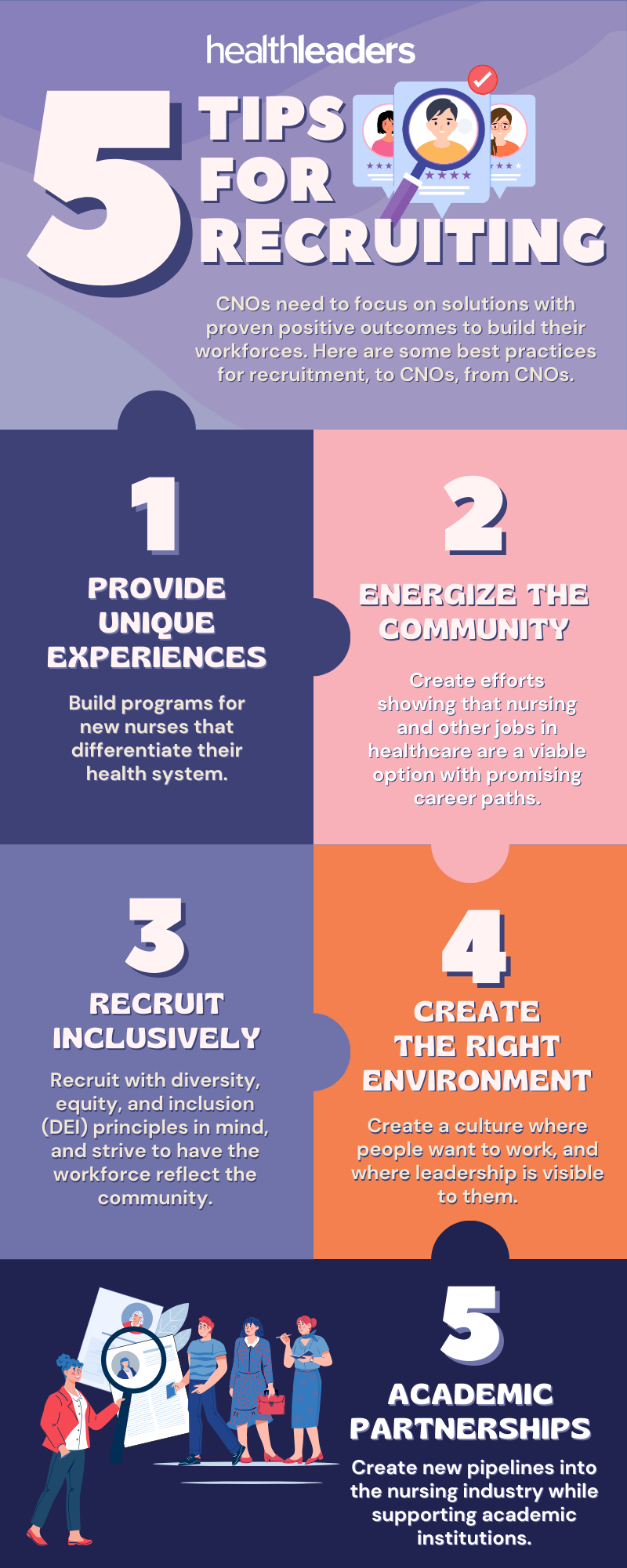 healthleaders

5 TIPS FOR RECRUITING

CNOs need to focus on solutions with proven positive outcomes to build their workforces. Here are some best practices for recruitment, to CNOs, from CNOs.

1

PROVIDE UNIQUE EXPERIENCES

Build programs for new nurses that differentiate their health system.

2

ENERGIZE THE COMMUNITY

Create efforts showing that nursing and other jobs in healthcare are a viable option with promising career paths.

3

RECRUIT INCLUSIVELY

Recruit with diversity, equity, and inclusion (DEI) principles in mind, and strive to have the workforce reflect the community.

4

CREATE THE RIGHT ENVIRONMENT

Create a culture where people want to work, and where leadership is visible to them.

5

ACADEMIC PARTNERSHIPS

Create new pipelines into the nursing industry while supporting academic institutions.